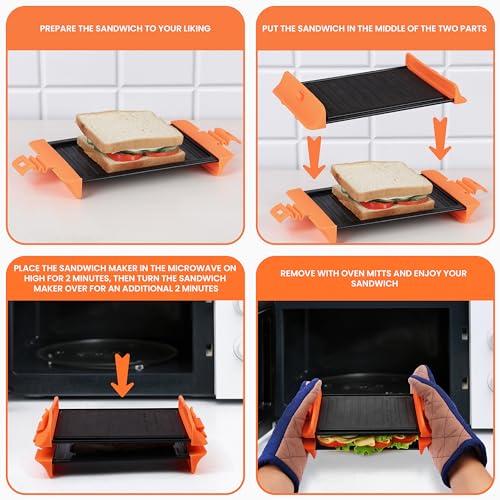 PREPARE THE SANDWICH TO YOUR LIKING

PUT THE SANDWICH IN THE MIDDLE OF THE TWO PARTS

PLACE THE SANDWICH MAKER IN THE MICROWAVE ON HIGH FOR 2 MINUTES, THEN TURN THE SANDWICH MAKER OVER FOR AN ADDITIONAL 2 MINUTES

REMOVE WITH OVEN MITTS AND ENJOY YOUR SANDWICH