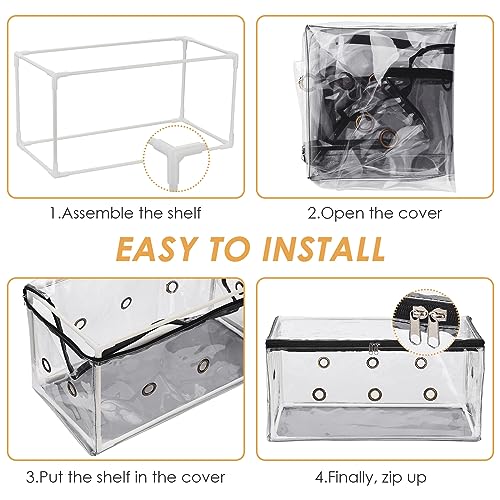 1.Assemble the shelf

2.Open the cover

EASY TO INSTALL

3.Put the shelf in the cover

4.Finally, zip up