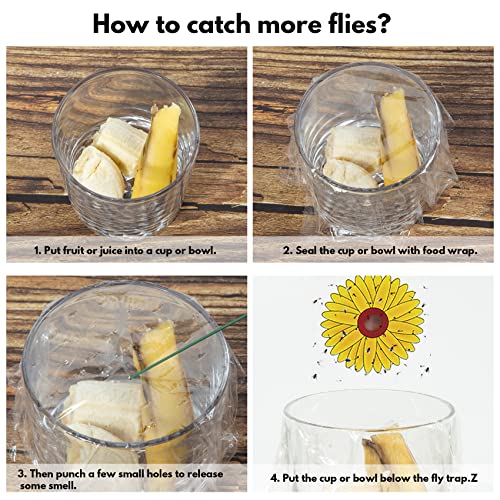 How to catch more flies?

1. Put fruit or juice into a cup or bowl.

2. Seal the cup or bowl with food wrap.

3. Then punch a few small holes to release some smell.

4. Put the cup or bowl below the fly trap.Z