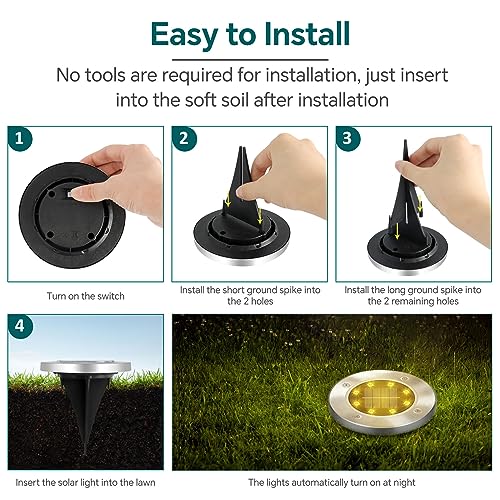 Easy to Install

No tools are required for installation, just insert into the soft soil after installation

1

Turn on the switch

2

Install the short ground spike into the 2 holes

3

Install the long ground spike into the 2 remaining holes

4

Insert the solar light into the lawn

The lights automatically turn on at night