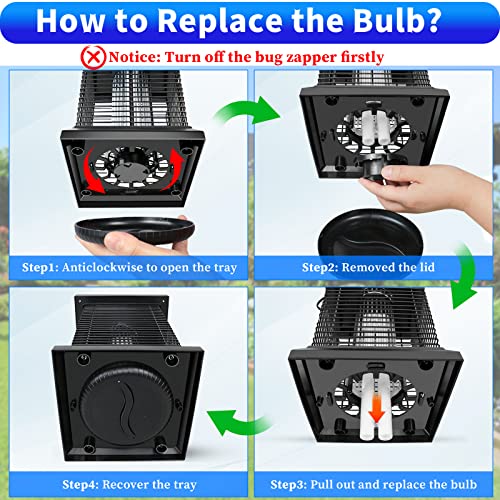 How to Replace the Bulb?

Notice: Turn off the bug zapper firstly

Step1: Anticlockwise to open the tray

Step2: Removed the lid

Step3: Pull out and replace the bulb

Step4: Recover the tray