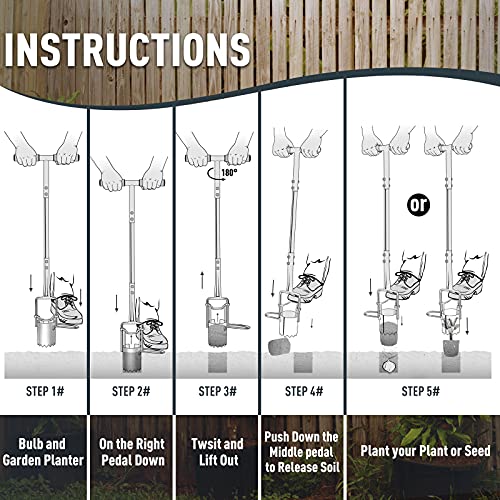 INSTRUCTIONS

180°

or

STEP 1#

STEP 2#

STEP 3#

STEP 4#

STEP 5#

Bulb and Garden Planter

On the Right Pedal Down

Twsit and Lift Out

Push Down the Middle pedal to Release Soil

Plant your Plant or Seed