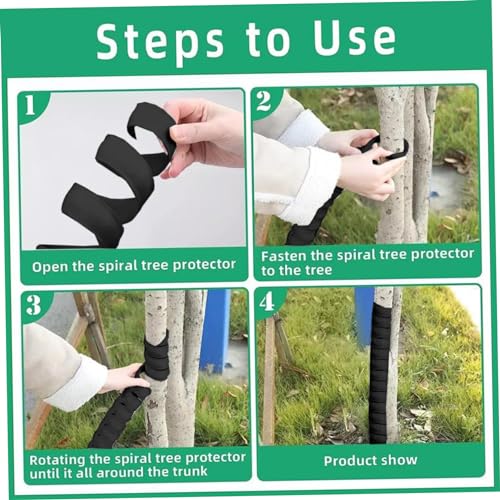 Steps to Use

1

Open the spiral tree protector

2

Fasten the spiral tree protector to the tree

3

Rotating the spiral tree protector until it all around the trunk

4

Product show