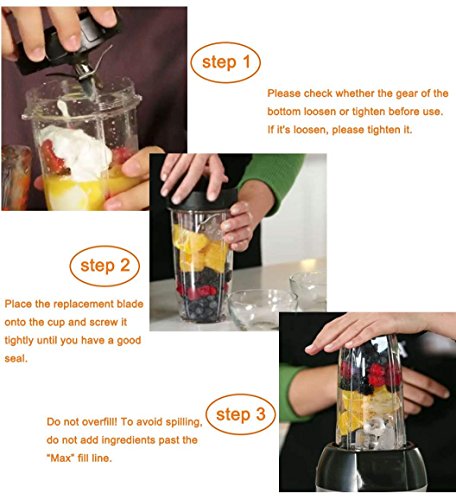 step 1

Please check whether the gear of the bottom loosen or tighten before use. If it's loosen, please tighten it.

step 2

Place the replacement blade onto the cup and screw it tightly until you have a good seal.

step 3

Do not overfill! To avoid spilling, do not add ingredients past the "Max" fill line.