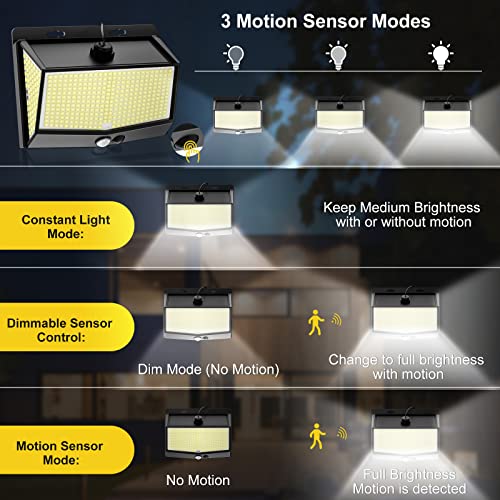 3 Motion Sensor Modes

Constant Light Mode:

Keep Medium Brightness with or without motion

Dimmable Sensor Control:

Dim Mode (No Motion)

Change to full brightness with motion

Motion Sensor Mode:

No Motion

Full Brightness Motion is detected