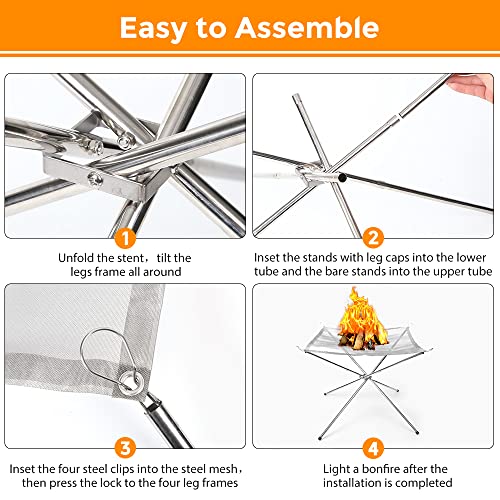 Easy to Assemble

1

Unfold the stent， tilt the legs frame all around

2

Inset the stands with leg caps into the lower tube and the bare stands into the upper tube

3

Inset the four steel clips into the steel mesh， then press the lock to the four leg frames

4

Light a bonfire after the installation is completed