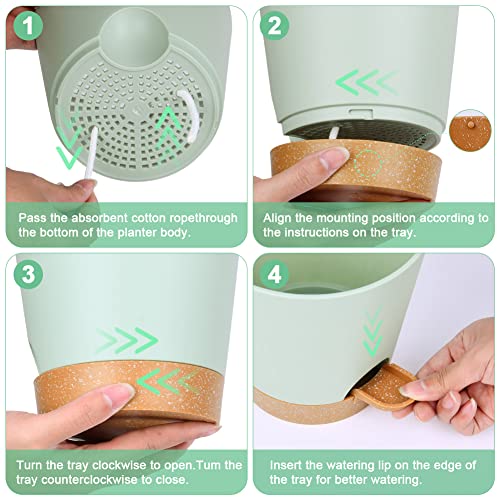 1

Pass the absorbent cotton ropethrough the bottom of the planter body.

2

Align the mounting position according to the instructions on the tray.

3

Turn the tray clockwise to open.Tum the tray counterclockwise to close.

4

Insert the watering lip on the edge of the tray for better watering.