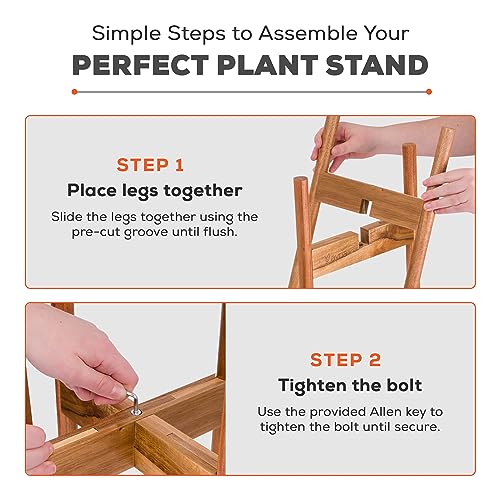 Simple Steps to Assemble Your
PERFECT PLANT STAND

STEP 1
Place legs together
Slide the legs together using the pre-cut groove until flush.

STEP 2
Tighten the bolt
Use the provided Allen key to tighten the bolt until secure.