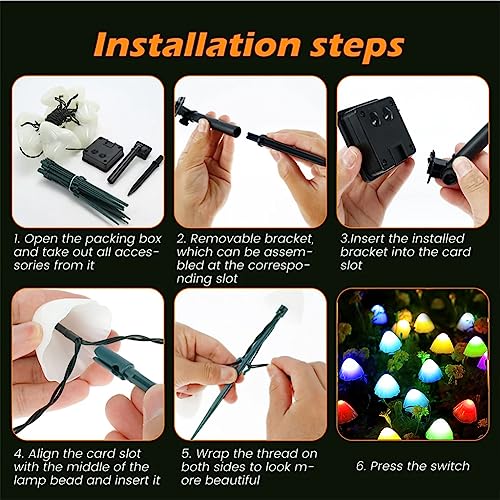 Installation steps

1. Open the packing box and take out all accessories from it

2. Removable bracket, which can be assembled at the corresponding slot

3.Insert the installed bracket into the card slot

4. Align the card slot with the middle of the lamp bead and insert it

5. Wrap the thread on both sides to look more beautiful

6. Press the switch