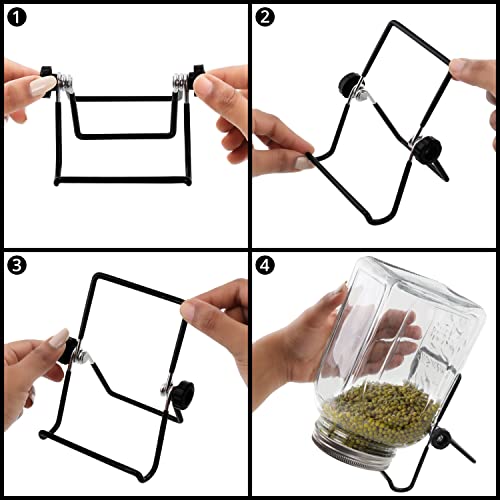 1

2

3

4