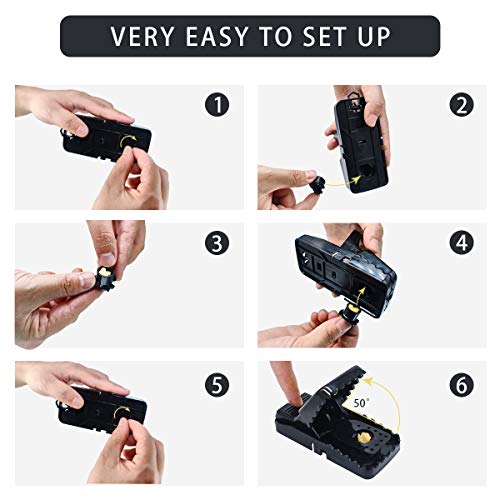 VERY EASY TO SET UP

1

2

3

4

5

6

50°