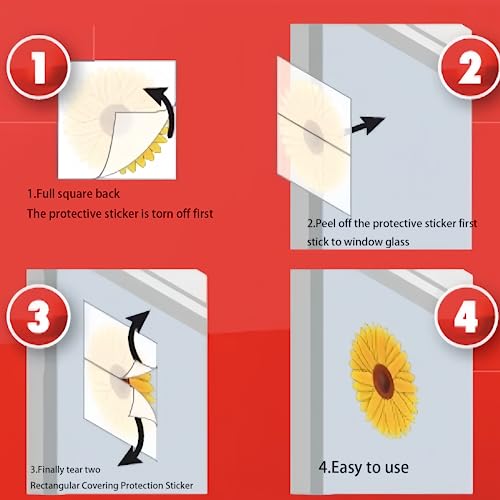 1

1.Full square back
The protective sticker is torn off first

2

2.Peel off the protective sticker first
stick to window glass

3

3.Finally tear two
Rectangular Covering Protection Sticker

4

4.Easy to use