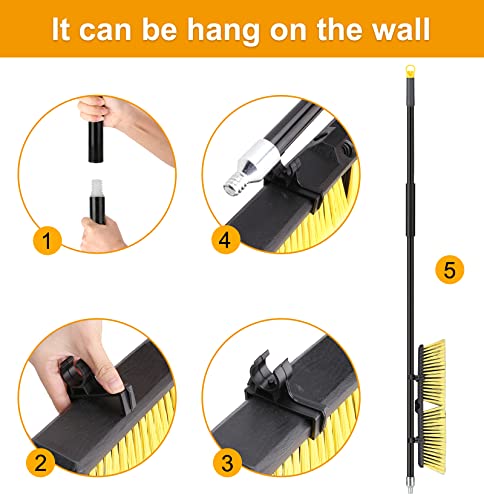 It can be hang on the wall

1

4

5

2

3