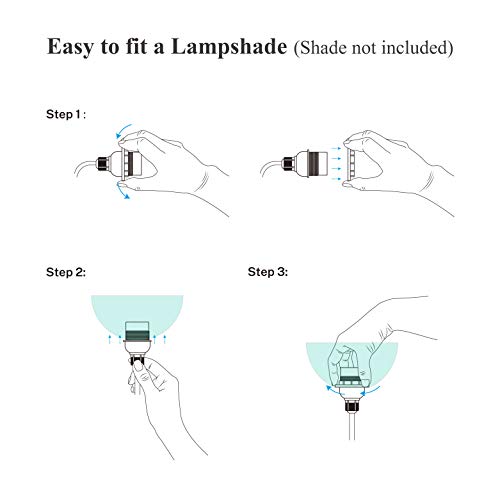 Easy to fit a Lampshade (Shade not included)

Step 1 :

Step 2:

Step 3: