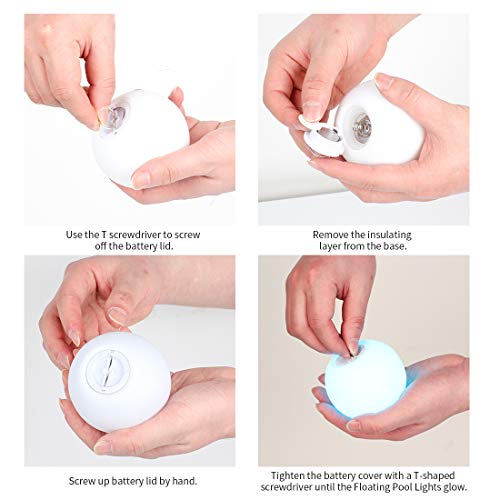 Use the T screwdriver to screw off the battery lid.

Remove the insulating layer from the base.

Screw up battery lid by hand.

Tighten the battery cover with a T-shaped screwdriver until the Floating Pool Lights glow.