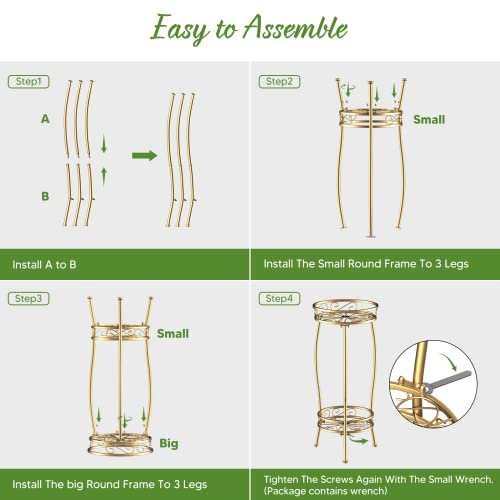 Easy to Assemble

Step1

A

B

Install A to B

Step2

Small

Install The Small Round Frame To 3 Legs

Step3

Small

Big

Install The big Round Frame To 3 Legs

Step4

Tighten The Screws Again With The Small Wrench. (Package contains wrench)