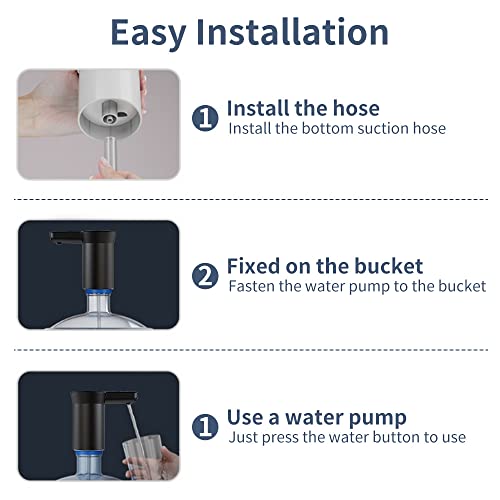 Easy Installation

1 Install the hose
Install the bottom suction hose

2 Fixed on the bucket
Fasten the water pump to the bucket

1 Use a water pump
Just press the water button to use