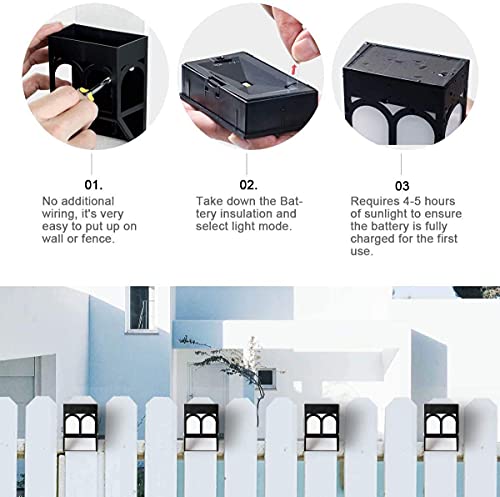 01.
No additional wiring, it's very easy to put up on wall or fence.

02.
Take down the Battery insulation and select light mode.

03
Requires 4-5 hours of sunlight to ensure the battery is fully charged for the first use.