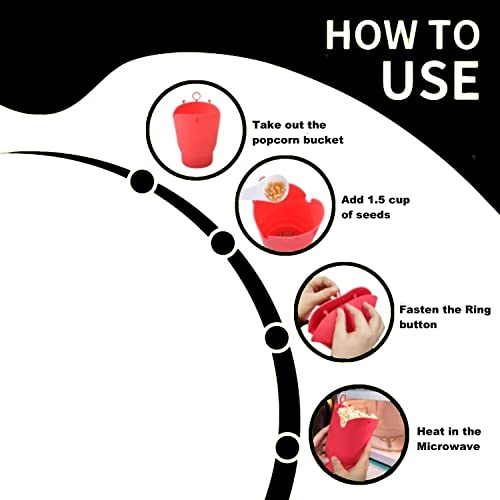 HOW TO USE

Take out the popcorn bucket

Add 1.5 cup of seeds

Fasten the Ring button

Heat in the Microwave