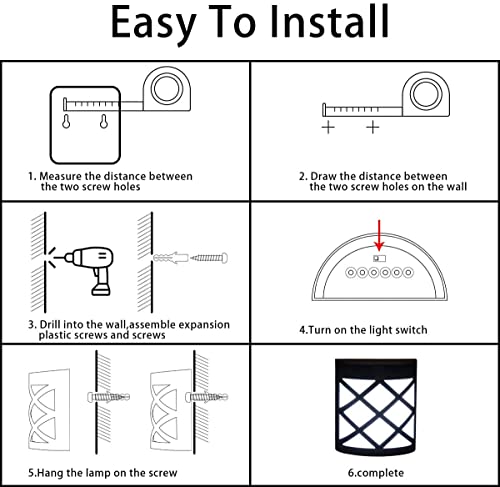 Easy To Install

1. Measure the distance between the two screw holes

2. Draw the distance between the two screw holes on the wall

3. Drill into the wall,assemble expansion plastic screws and screws

4.Turn on the light switch

5.Hang the lamp on the screw

6.complete