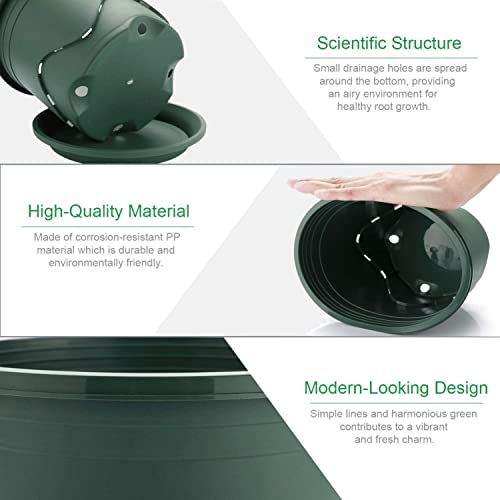 Scientific Structure

Small drainage holes are spread around the bottom, providing an airy environment for healthy root growth.

High-Quality Material

Made of corrosion-resistant PP material which is durable and environmentally friendly.

Modern-Looking Design

Simple lines and harmonious green contributes to a vibrant and fresh charm.