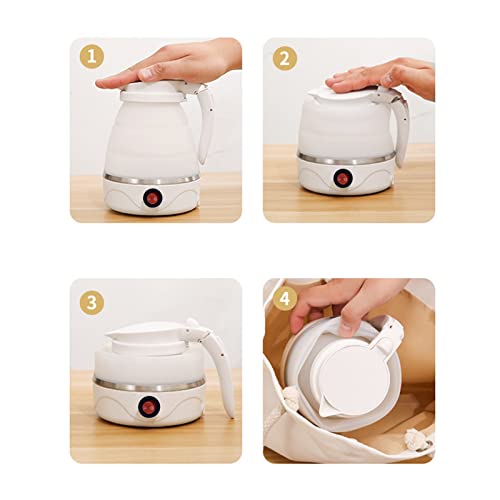 1

2

3

4