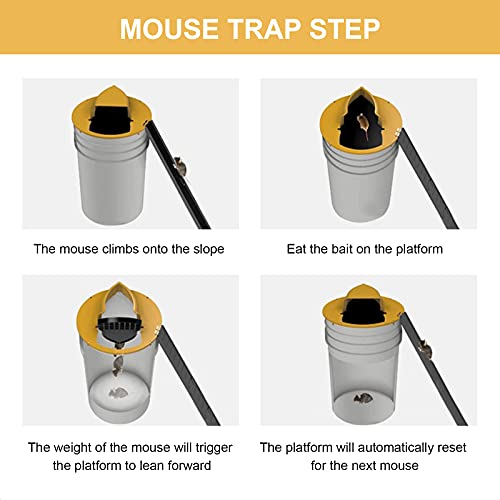 MOUSE TRAP STEP

The mouse climbs onto the slope

Eat the bait on the platform

The weight of the mouse will trigger the platform to lean forward

The platform will automatically reset for the next mouse