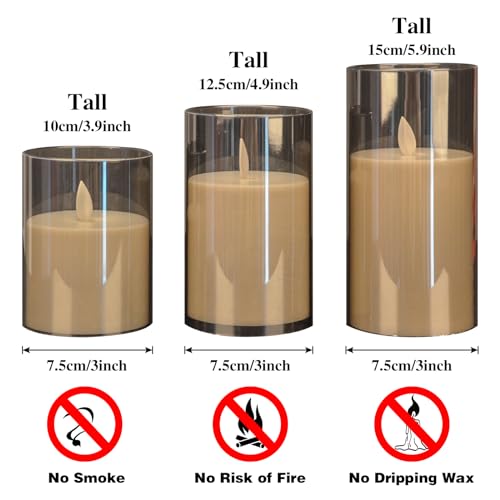 Tall
10cm/3.9inch

Tall
12.5cm/4.9inch

Tall
15cm/5.9inch

7.5cm/3inch

7.5cm/3inch

7.5cm/3inch

No Smoke

No Risk of Fire

No Dripping Wax