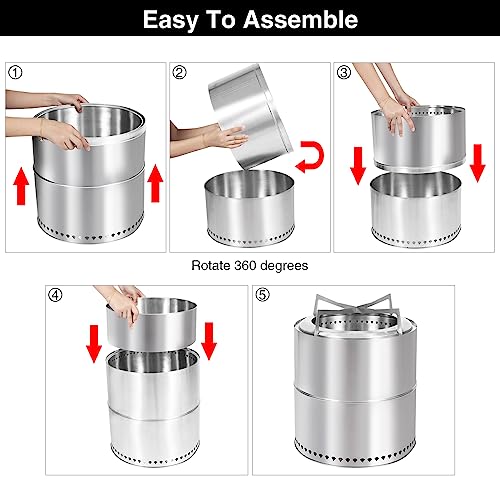 Easy To Assemble

①

②

③

Rotate 360 degrees

④

⑤