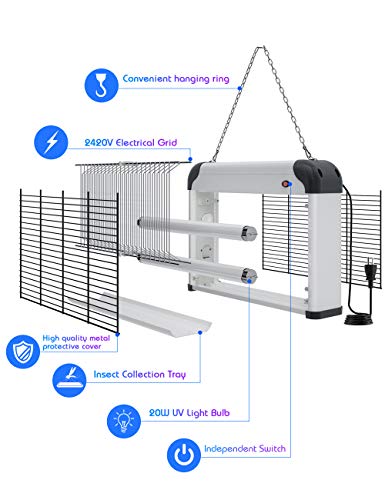 Convenient hanging ring

2420V Electrical Grid

High quality metal protective cover

Insect Collection Tray

20W UV Light Bulb

Independent Switch