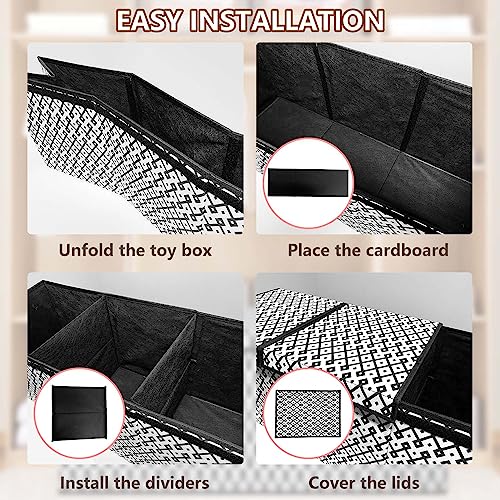 EASY INSTALLATION

Unfold the toy box

Place the cardboard

Install the dividers

Cover the lids