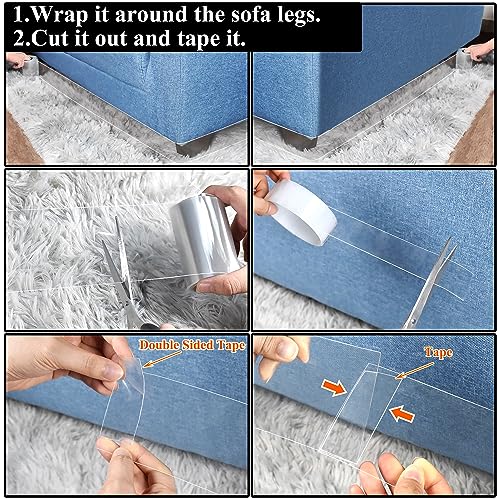 1.Wrap it around the sofa legs.
2.Cut it out and tape it.

Double Sided Tape

Tape