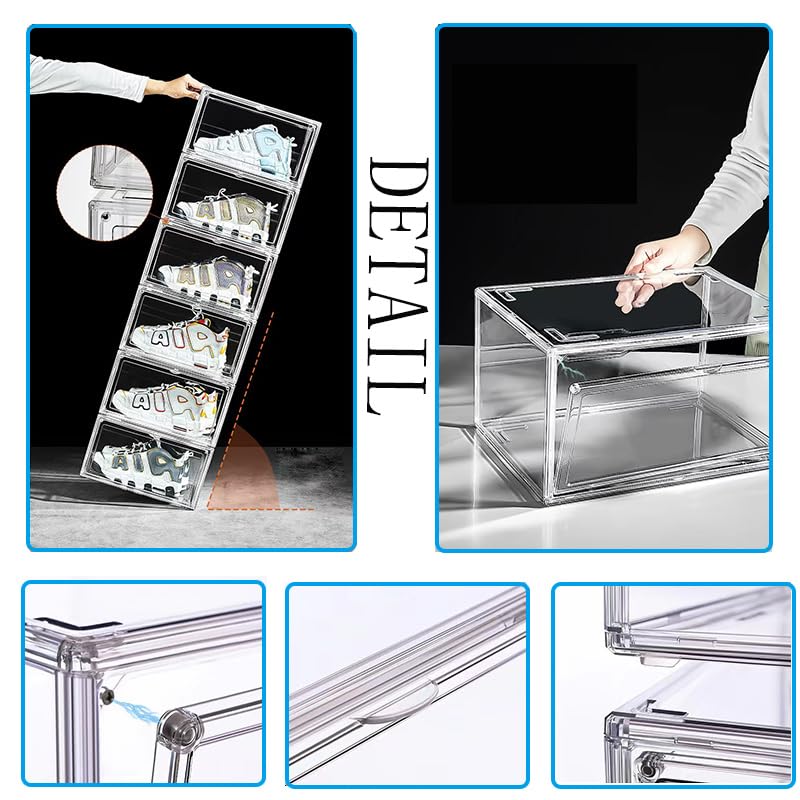 DETAIL

AIR

AIR

AIR

AIR

AIR

AIR