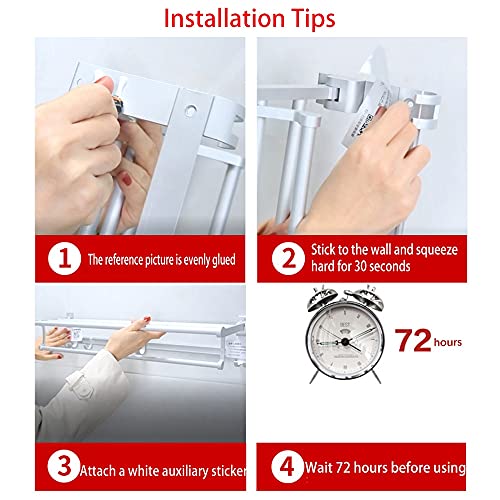 Installation Tips

1 The reference picture is evenly glued

2 Stick to the wall and squeeze hard for 30 seconds

72 hours

3 Attach a white auxiliary sticker

4 Wait 72 hours before using