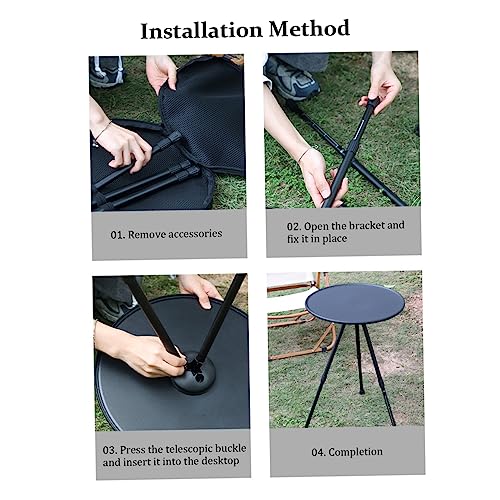 Installation Method

01. Remove accessories

02. Open the bracket and fix it in place

03. Press the telescopic buckle and insert it into the desktop

04. Completion