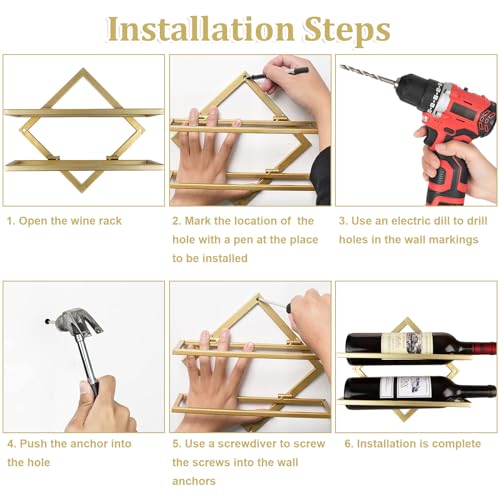 Installation Steps

1. Open the wine rack

2. Mark the location of the hole with a pen at the place to be installed

3. Use an electric dill to drill holes in the wall markings

4. Push the anchor into the hole

5. Use a screwdiver to screw the screws into the wall anchors

6. Installation is complete