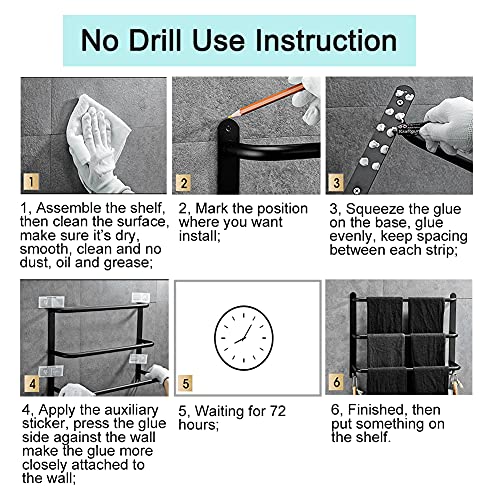 No Drill Use Instruction

1

1, Assemble the shelf, then clean the surface, make sure it's dry, smooth, clean and no dust, oil and grease;

2

2, Mark the position where you want install;

3

3, Squeeze the glue on the base, glue evenly, keep spacing between each strip;

4

4, Apply the auxiliary sticker, press the glue side against the wall make the glue more closely attached to the wall;

5

5, Waiting for 72 hours;

6

6, Finished, then put something on the shelf.