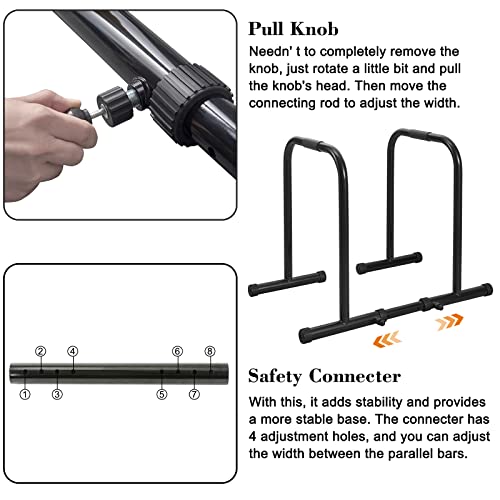 Pull Knob

Needn' t to completely remove the knob, just rotate a little bit and pull the knob's head. Then move the connecting rod to adjust the width.

②
④
⑥
⑧
①
③
⑤
⑦

Safety Connecter

With this, it adds stability and provides a more stable base. The connecter has 4 adjustment holes, and you can adjust the width between the parallel bars.