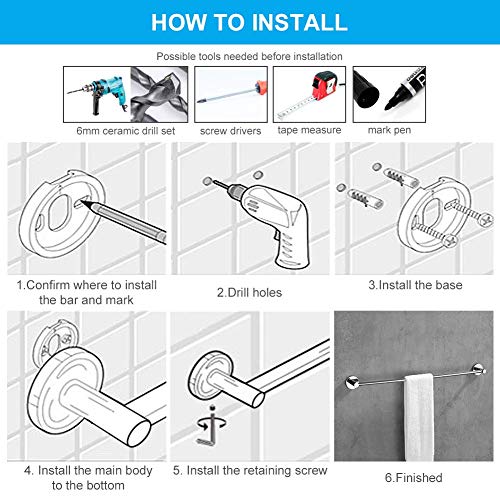 HOW TO INSTALL

Possible tools needed before installation

6mm ceramic drill set

screw drivers

tape measure

mark pen

1.Confirm where to install the bar and mark

2.Drill holes

3.Install the base

4. Install the main body to the bottom

5. Install the retaining screw

6.Finished