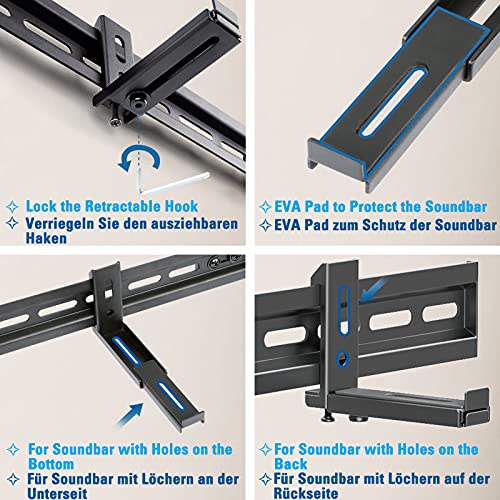 Lock the Retractable Hook
Verriegeln Sie den ausziehbaren Haken

EVA Pad to Protect the Soundbar
EVA Pad zum Schutz der Soundbar

For Soundbar with Holes on the Bottom
Für Soundbar mit Löchern an der Unterseit

For Soundbar with Holes on the Back
Für Soundbar mit Löchern auf der Rückseite