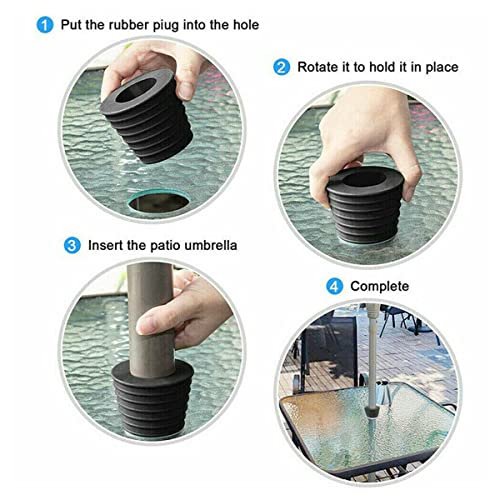 1 Put the rubber piug into the hole

2 Rotate it to hold it in place

3 Insert the patio umbrella

4 Complete