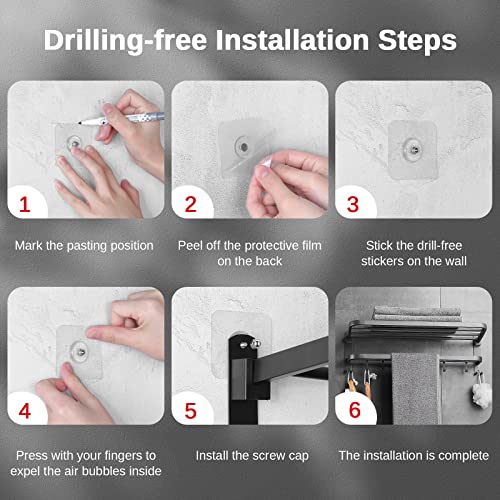 Drilling-free Installation Steps

1

Mark the pasting position

2

Peel off the protective film on the back

3

Stick the drill-free stickers on the wall

4

Press with your fingers to expel the air bubbles inside

5

Install the screw cap

6

The installation is complete