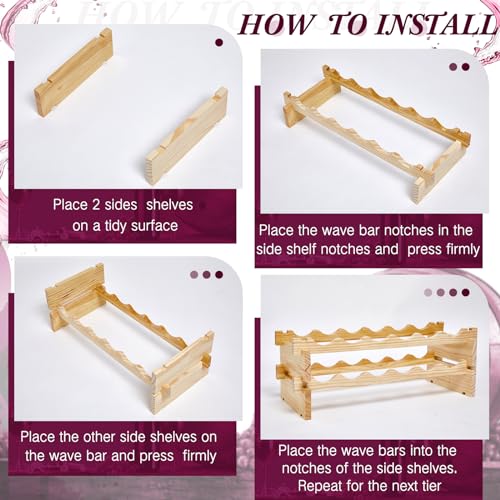 HOW TO INSTALL

Place 2 sides shelves on a tidy surface

Place the wave bar notches in the side shelf notches and press firmly

Place the other side shelves on the wave bar and press firmly

Place the wave bars into the notches of the side shelves. Repeat for the next tier