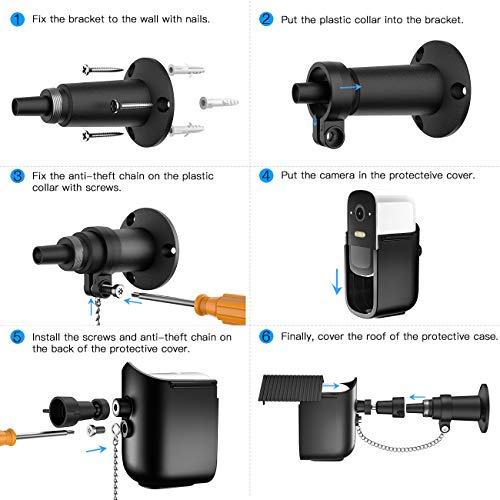 1 Fix the bracket to the wall with nails.

2 Put the plastic collar into the bracket.

3 Fix the anti-theft chain on the plastic collar with screws.

4 Put the camera in the protecteive cover.

5 Install the screws and anti-theft chain on the back of the protective cover.

6 Finally, cover the roof of the protective case.