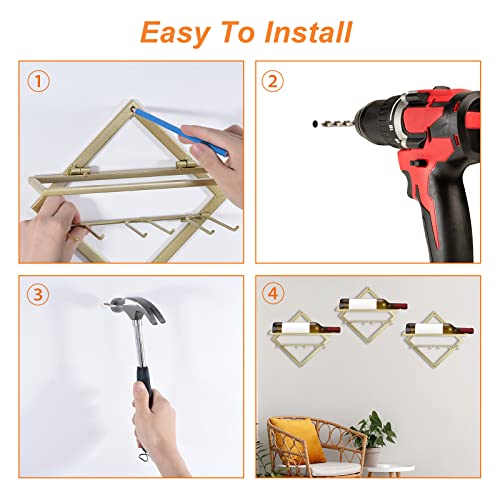 Easy To Install

①

②

③

④