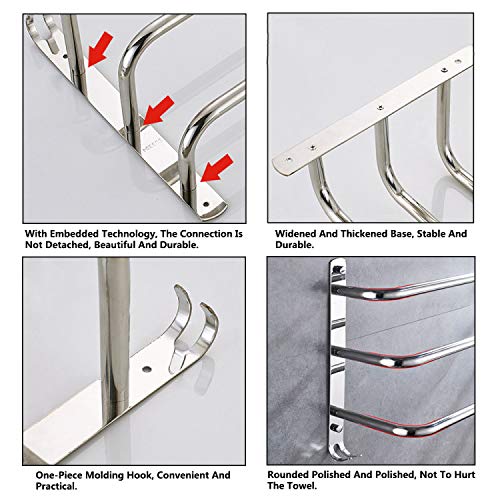 With Embedded Technology, The Connection Is Not Detached, Beautiful And Durable.

Widened And Thickened Base, Stable And Durable.

One-Piece Molding Hook, Convenient And Practical.

Rounded Polished And Polished, Not To Hurt The Towel.