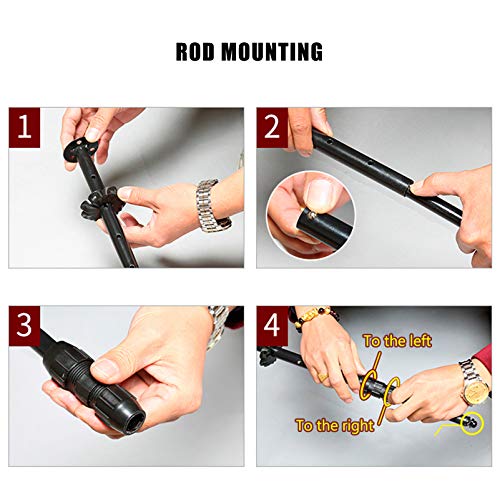 ROD MOUNTING

1

2

3

4

To the left

To the right