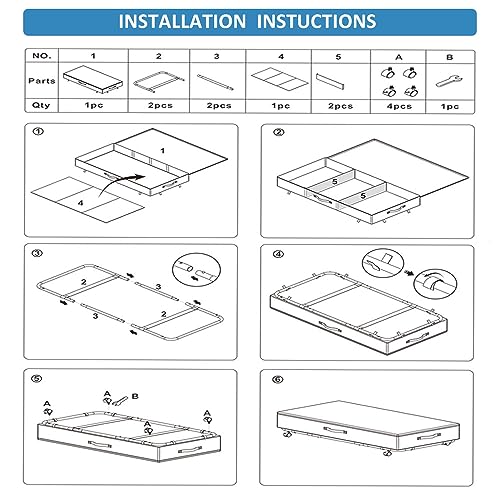 INSTALLATION INSTUCTIONS

| NO. | 1 | 2 | 3 | 4 | 5 | A | B |
|---|---|---|---|---|---|---|---|
| Parts | | | | | | | |
| Qty | 1pc | 2pcs | 2pcs | 1pc | 2pcs | 4pcs | 1pc |

①
1
4

②
5
5

③
2
3
3
2

④

⑤
A
A
B
A
A

⑥