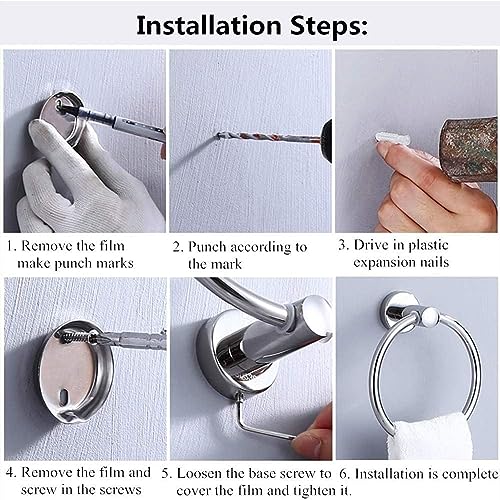 Installation Steps:

1. Remove the film make punch marks

2. Punch according to the mark

3. Drive in plastic expansion nails

4. Remove the film and screw in the screws

5. Loosen the base screw to cover the film and tighten it.

6. Installation is complete