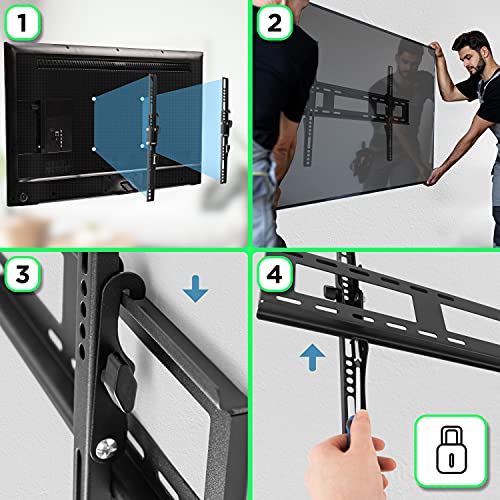 1

2

3

4